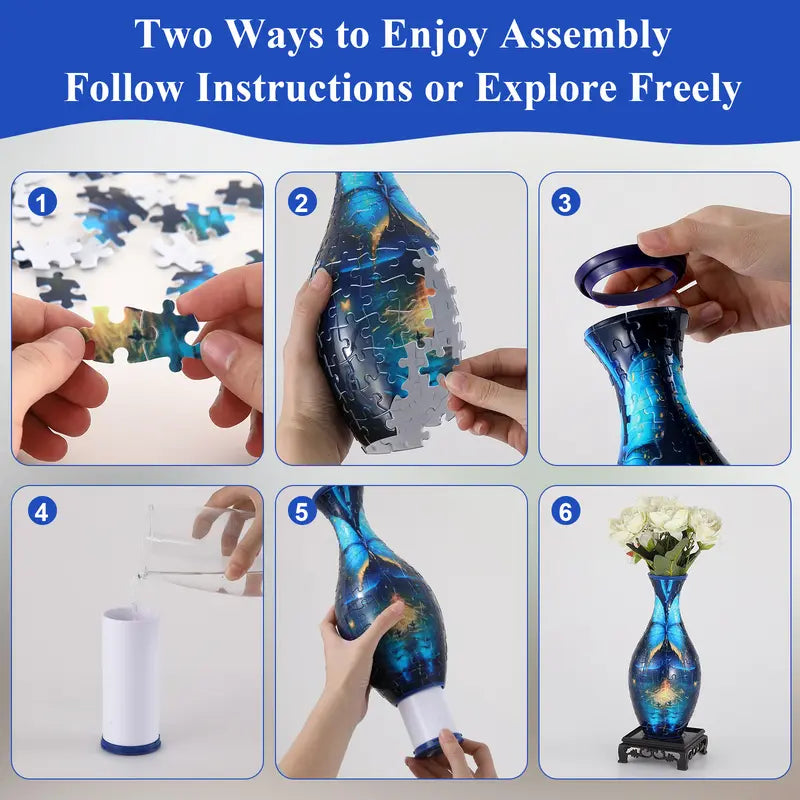 Two Ways to Enjoy Assembly
Follow Instructions or Explore Freely

1

2

3

4

5

6